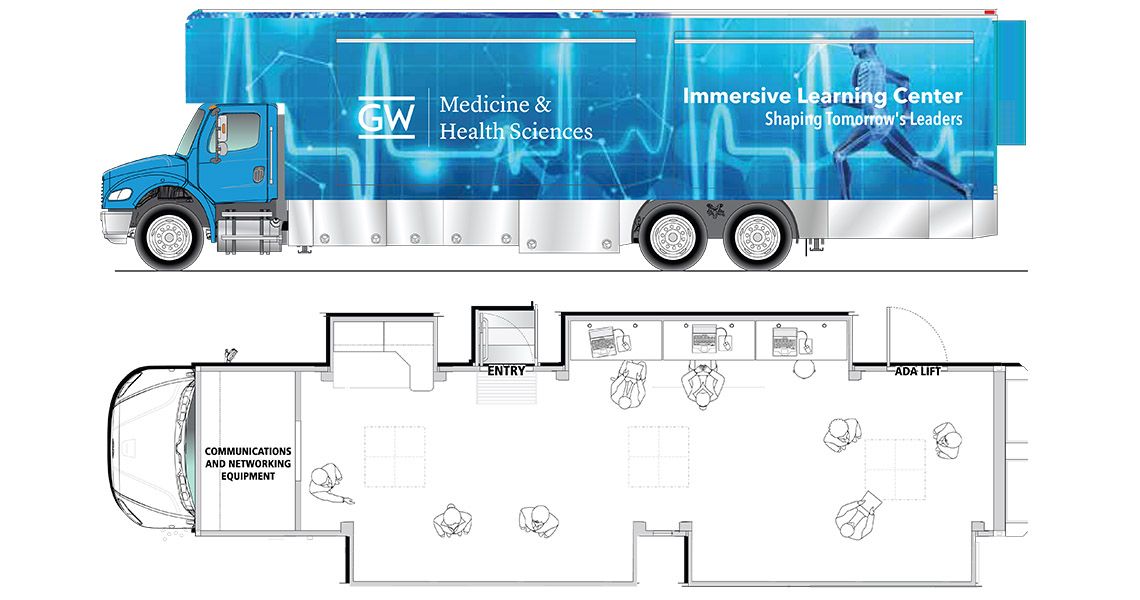 GW Medicine & Health Sciences

Immersive Learning Center
Shaping Tomorrow's Leaders

ENTRY

ADA LIFT

COMMUNICATIONS AND NETWORKING EQUIPMENT